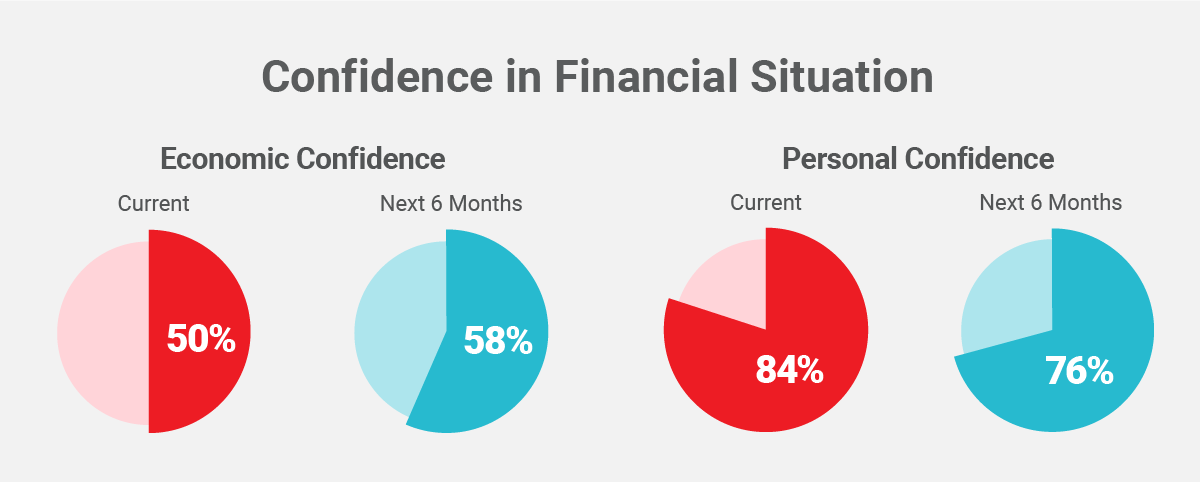 Confidence in Financial Situation

Economic Confidence

Current

50%

Next 6 Months

58%

Personal Confidence

Current

84%

Next 6 Months

76%